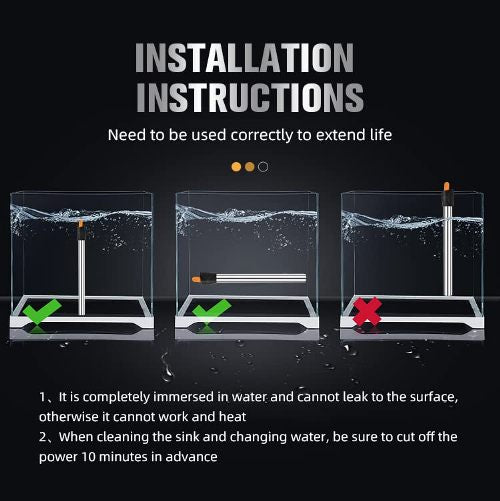 INSTALLATION INSTRUCTIONS

Need to be used correctly to extend life

1、It is completely immersed in water and cannot leak to the surface, otherwise it cannot work and heat
2、When cleaning the sink and changing water, be sure to cut off the power 10 minutes in advance